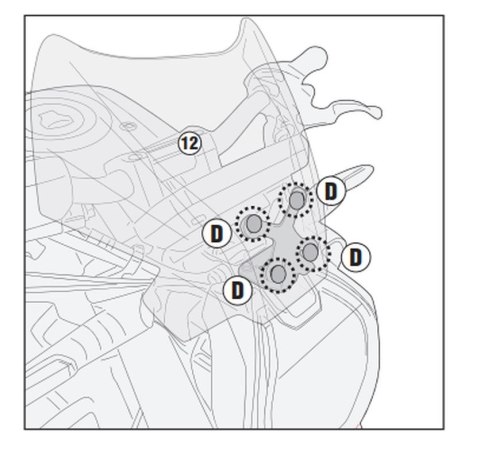 12
D
D
D
D